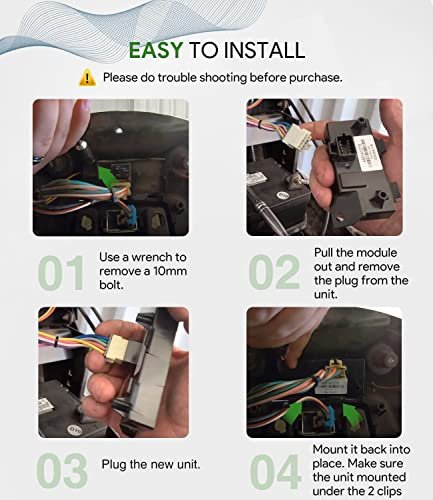 EASY TO INSTALL

Please do trouble shooting before purchase.

01 Use a wrench to remove a 10mm bolt.

02 Pull the module out and remove the plug from the unit.

03 Plug the new unit.

04 Mount it back into place. Make sure the unit mounted under the 2 clips