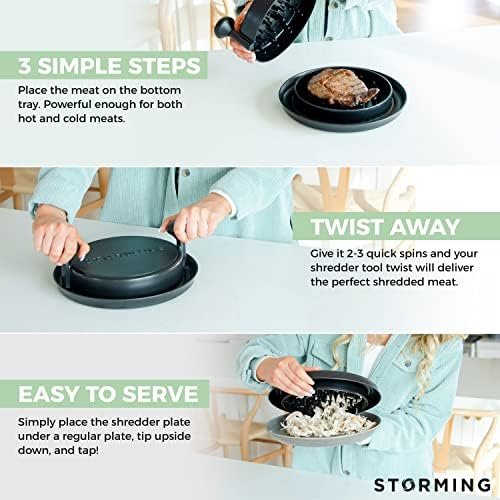 3 SIMPLE STEPS

Place the meat on the bottom tray. Powerful enough for both hot and cold meats.

TWIST AWAY

Give it 2-3 quick spins and your shredder tool twist will deliver the perfect shredded meat.

EASY TO SERVE

Simply place the shredder plate under a regular plate, tip upside down, and tap!

STORMING