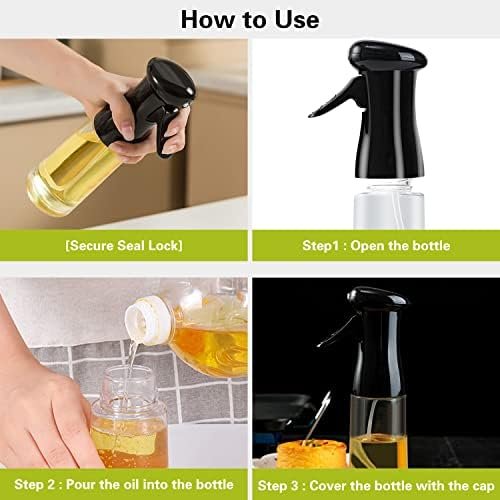 How to Use

[Secure Seal Lock]

Step1 : Open the bottle

Step 2 : Pour the oil into the bottle

Step 3 : Cover the bottle with the cap