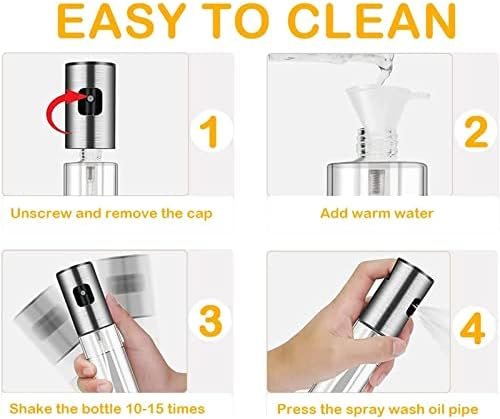 EASY TO CLEAN

1

Unscrew and remove the cap

2

Add warm water

3

Shake the bottle 10-15 times

4

Press the spray wash oil pipe